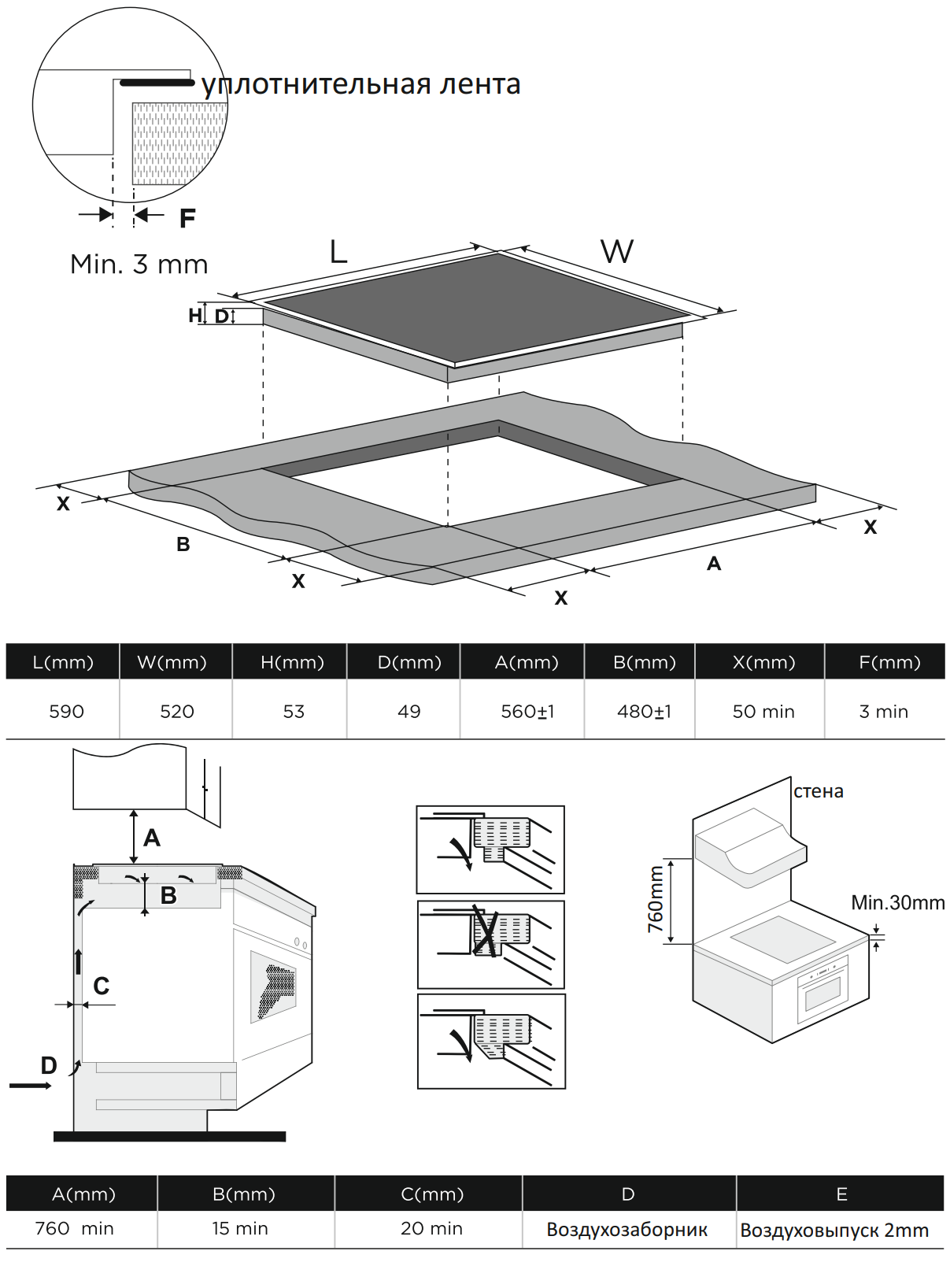 уплотнительная лента

F

Min. 3 mm

L

W

H D

X

B

X

X

A

X

| L(mm) | W(mm) | H(mm) | D(mm) | A(mm) | B(mm) | X(mm) | F(mm) |
|---|---|---|---|---|---|---|---|
| 590 | 520 | 53 | 49 | 560±1 | 480±1 | 50 min | 3 min |

A

B

C

D

стена

760mm

Min.30mm

| A(mm) | B(mm) | C(mm) | D | E |
|---|---|---|---|---|
| 760 min | 15 min | 20 min | Воздухозаборник | Воздуховыпуск 2mm |